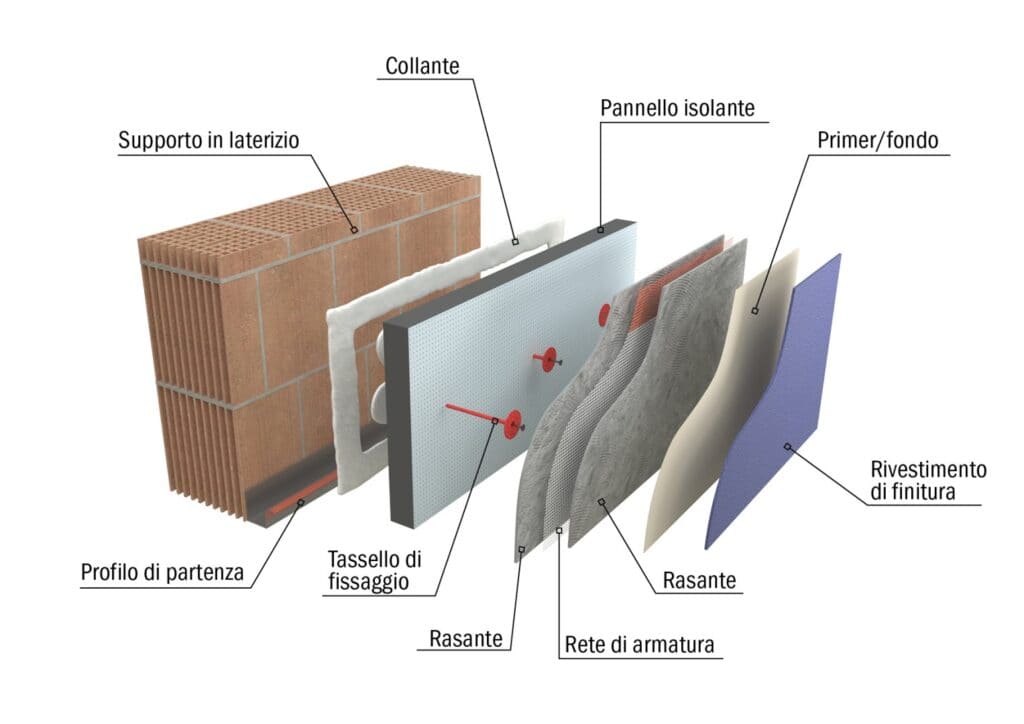 Collante

Pannello isolante

Supporto in laterizio

Primer/fondo

Rivestimento di finitura

Profilo di partenza

Tassello di fissaggio

Rasante

Rasante

Rete di armatura